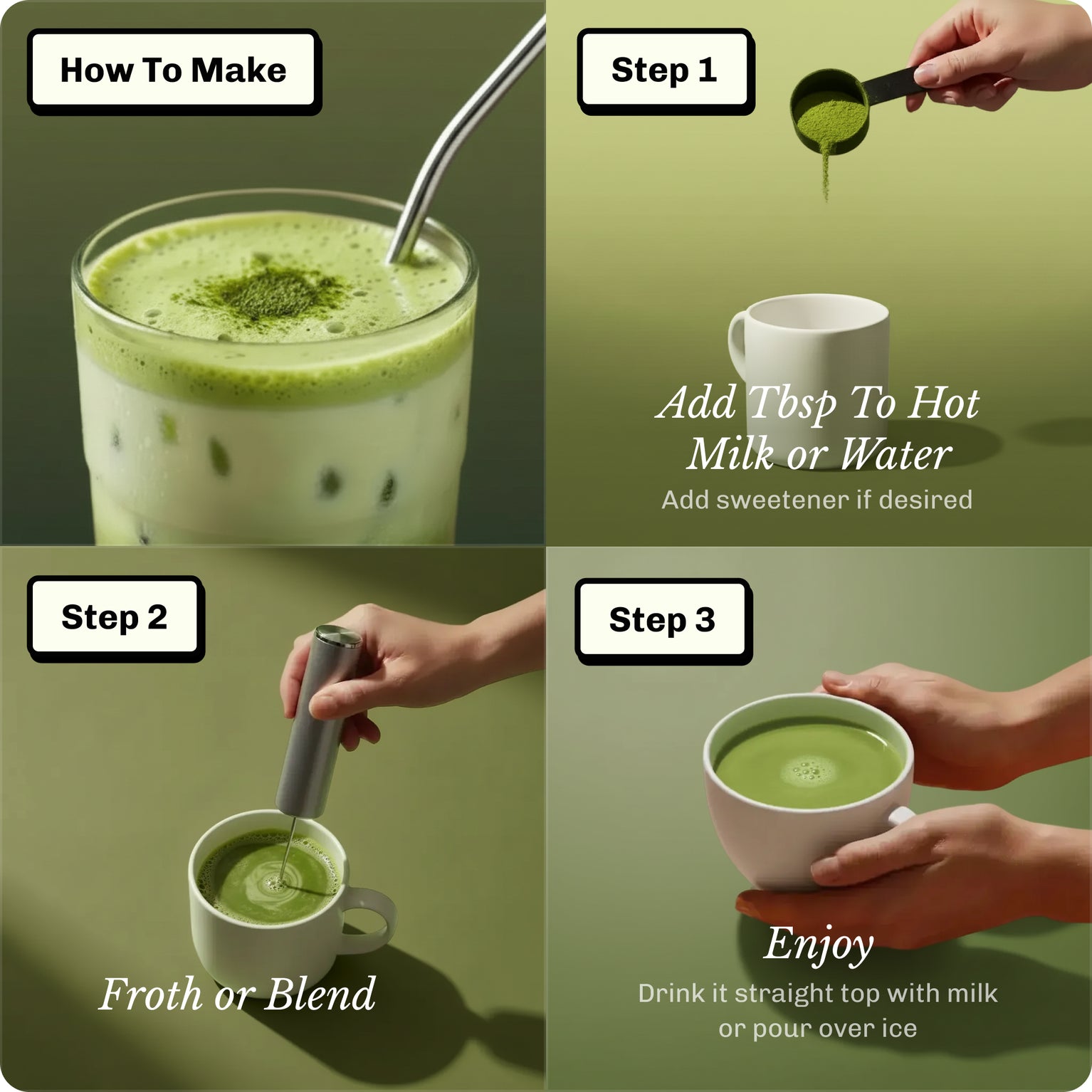 How To Make

Step 1

Add Tbsp To Hot Milk or Water

Add sweetener if desired

Step 2

Froth or Blend

Step 3

Enjoy

Drink it straight top with milk or pour over ice