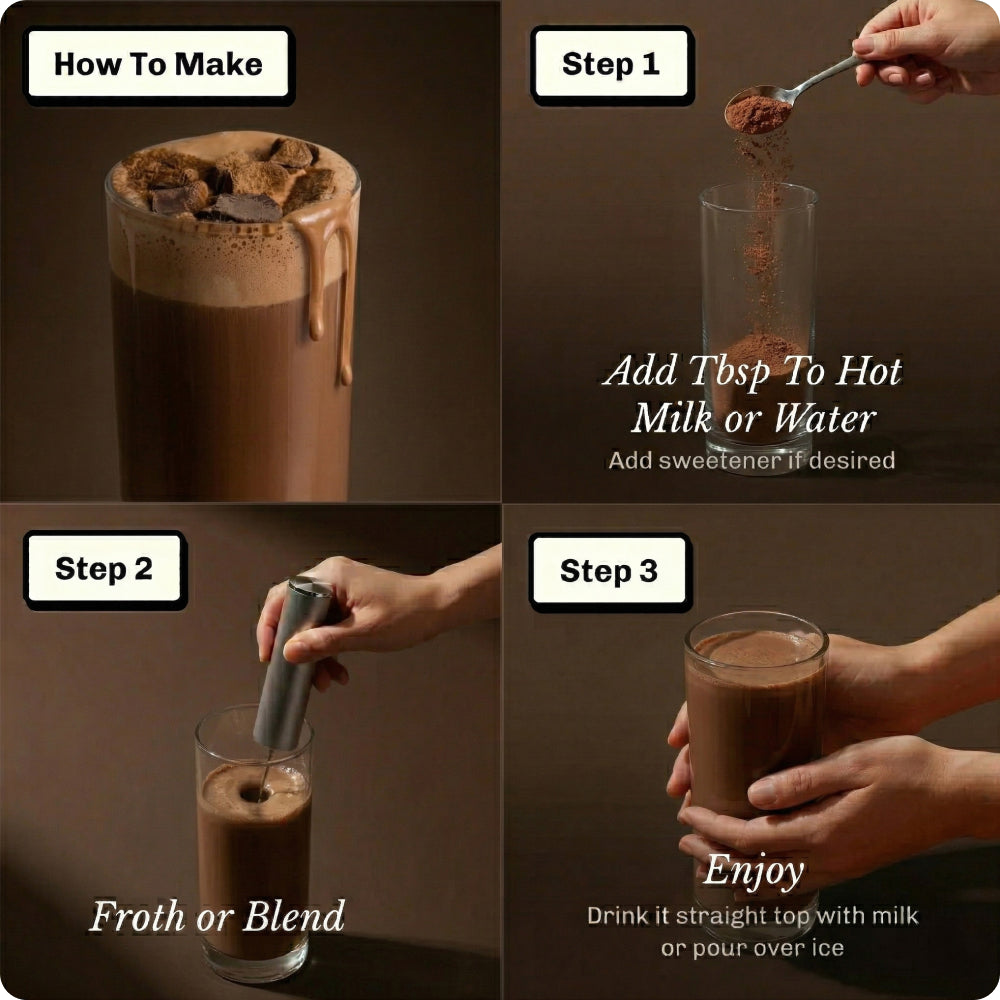 How To Make

Step 1

Add Tbsp To Hot Milk or Water

Add sweetener if desired

Step 2

Froth or Blend

Step 3

Enjoy

Drink it straight top with milk or pour over ice