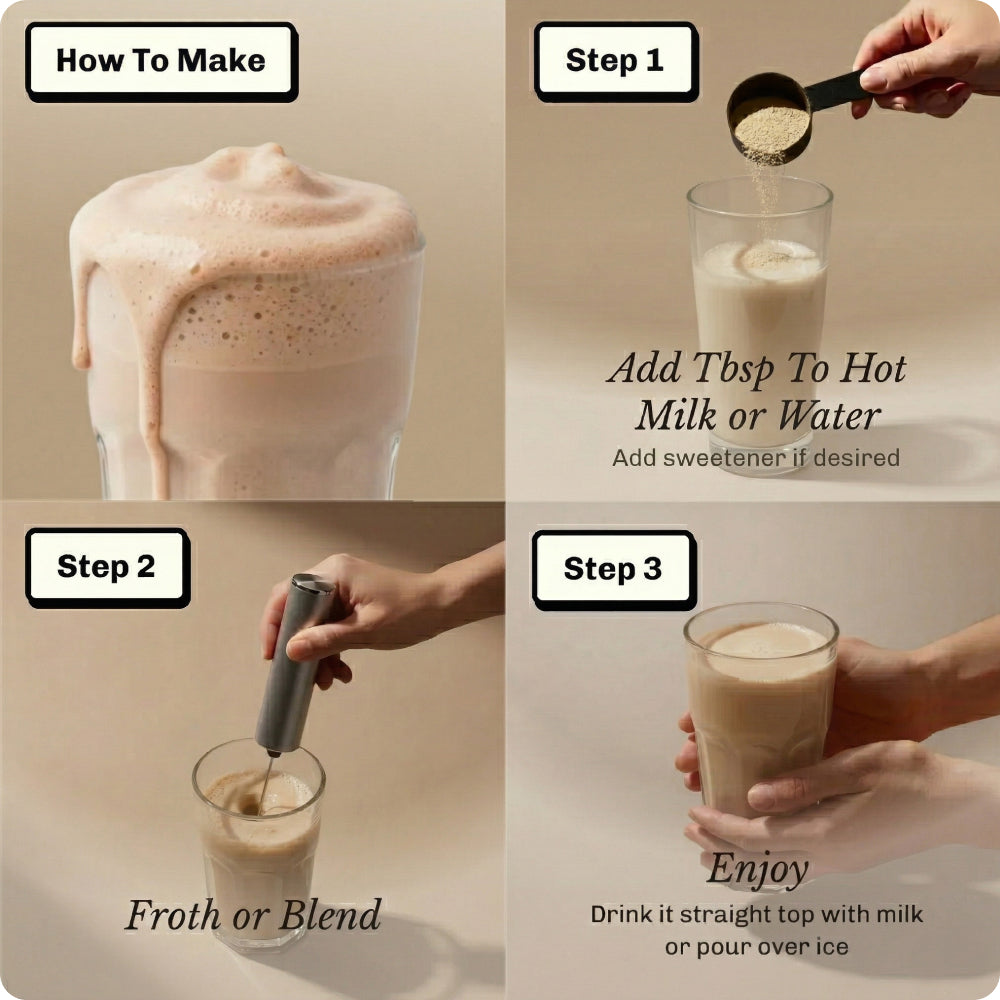 How To Make

Step 1

Add Tbsp To Hot Milk or Water

Add sweetener if desired

Step 2

Froth or Blend

Step 3

Enjoy

Drink it straight top with milk or pour over ice