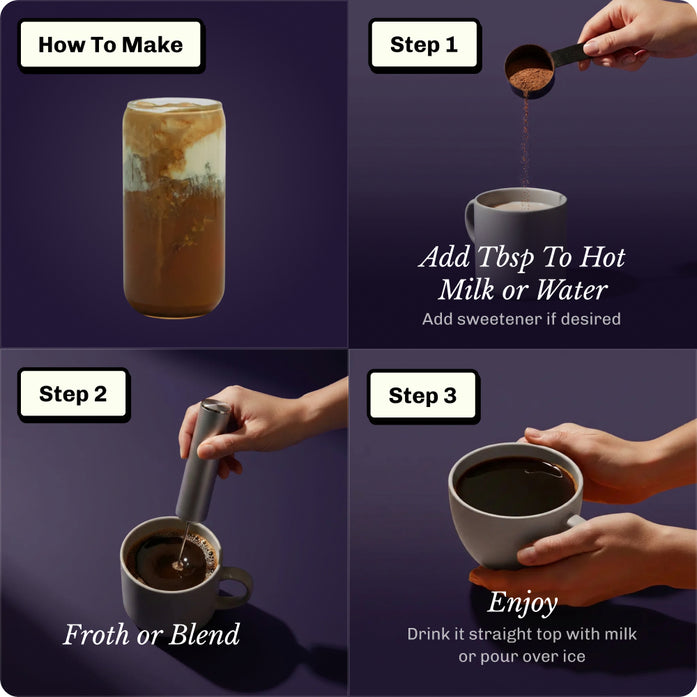 How To Make

Step 1

Add Tbsp To Hot Milk or Water

Add sweetener if desired

Step 2

Froth or Blend

Step 3

Enjoy

Drink it straight top with milk or pour over ice