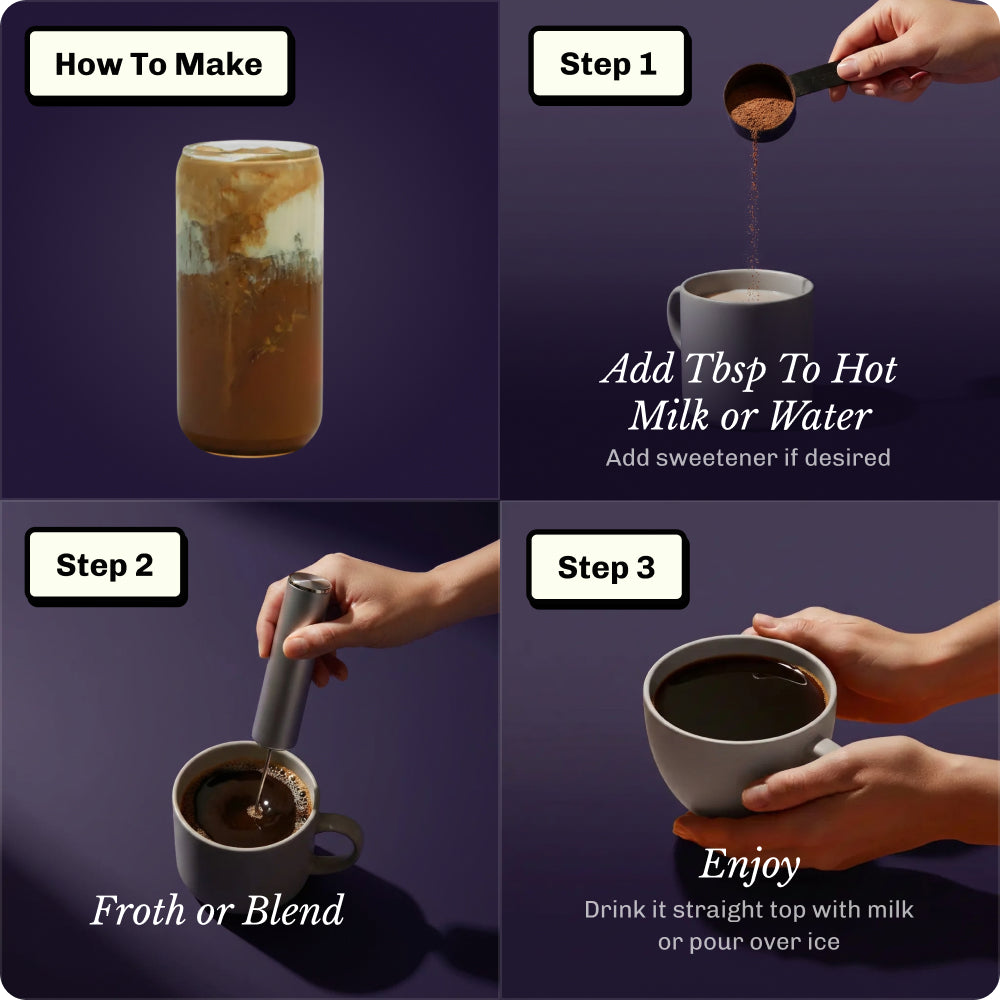 How To Make

Step 1

Add Tbsp To Hot Milk or Water

Add sweetener if desired

Step 2

Froth or Blend

Step 3

Enjoy

Drink it straight top with milk or pour over ice