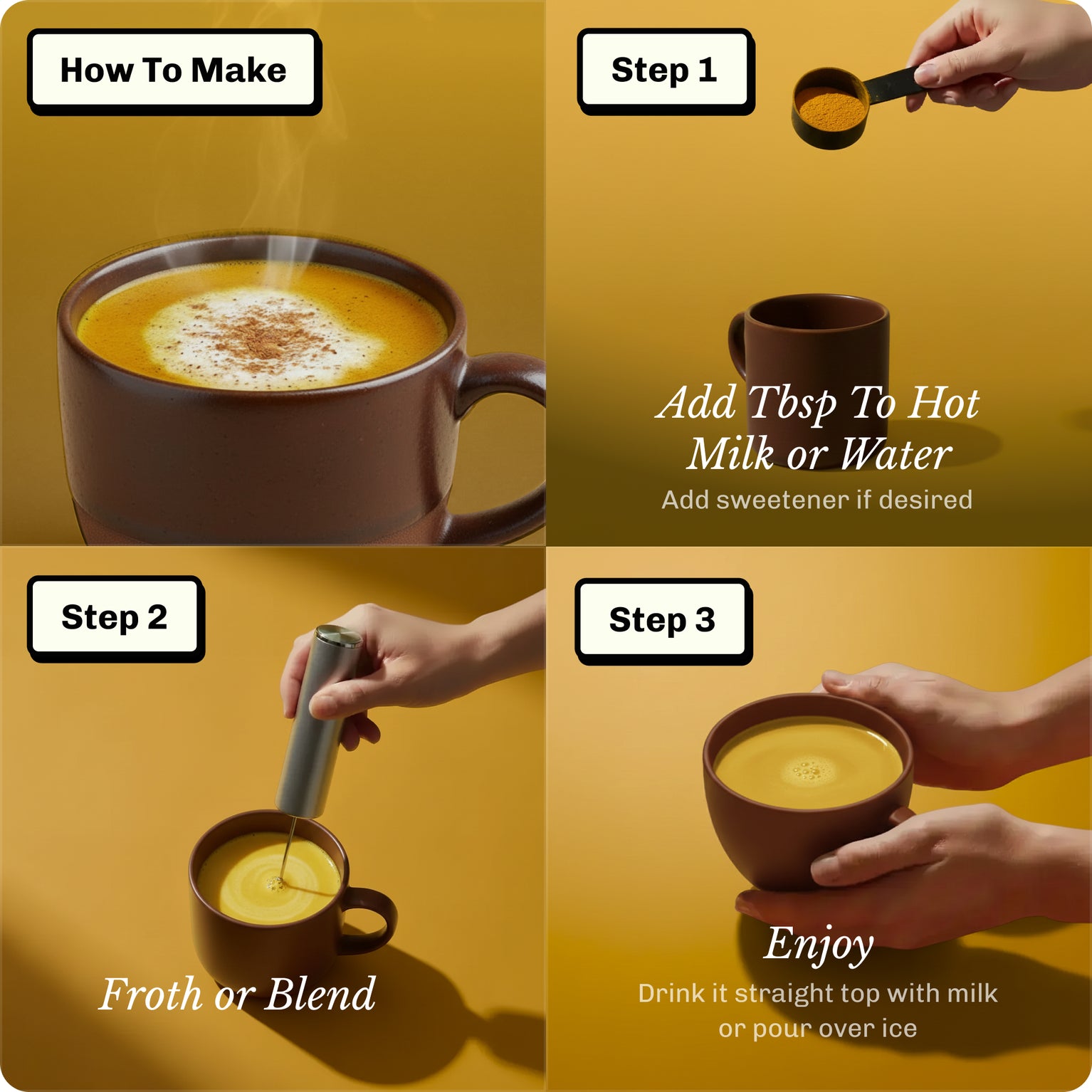 How To Make

Step 1

Add Tbsp To Hot Milk or Water

Add sweetener if desired

Step 2

Froth or Blend

Step 3

Enjoy

Drink it straight top with milk or pour over ice